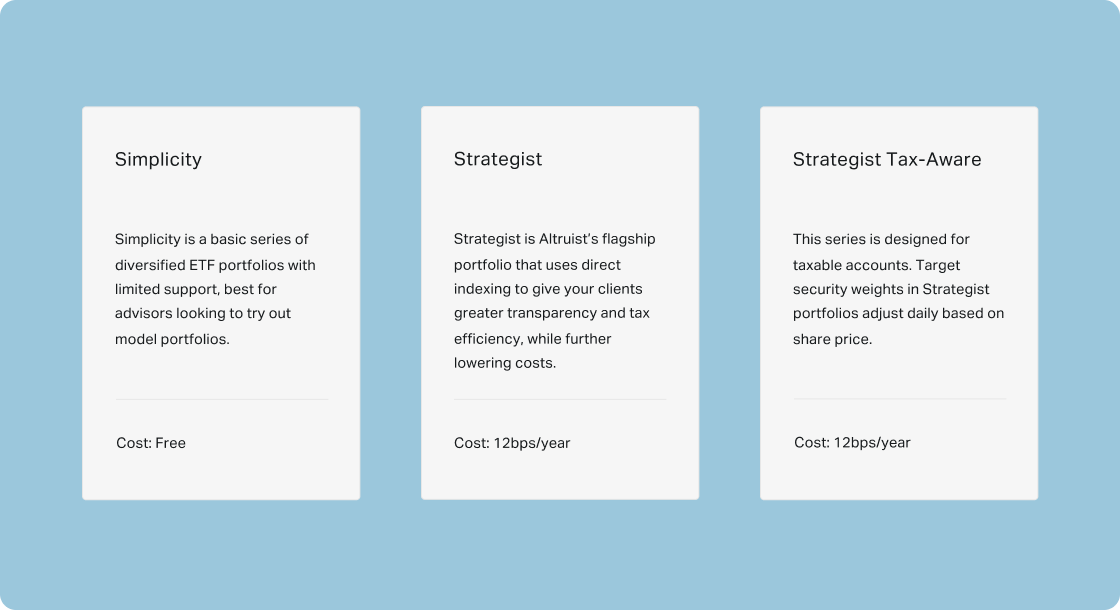 Simplicity

Simplicity is a basic series of diversified ETF portfolios with limited support, best for advisors looking to try out model portfolios.

Cost: Free

Strategist

Strategist is Altruist's flagship portfolio that uses direct indexing to give your clients greater transparency and tax efficiency, while further lowering costs.

Cost: 12bps/year

Strategist Tax-Aware

This series is designed for taxable accounts. Target security weights in Strategist portfolios adjust daily based on share price.

Cost: 12bps/year